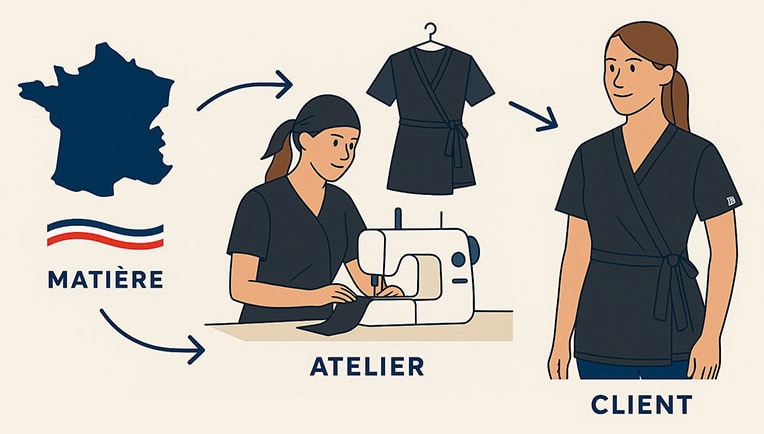 MATIÈRE

ATELIER

CLIENT